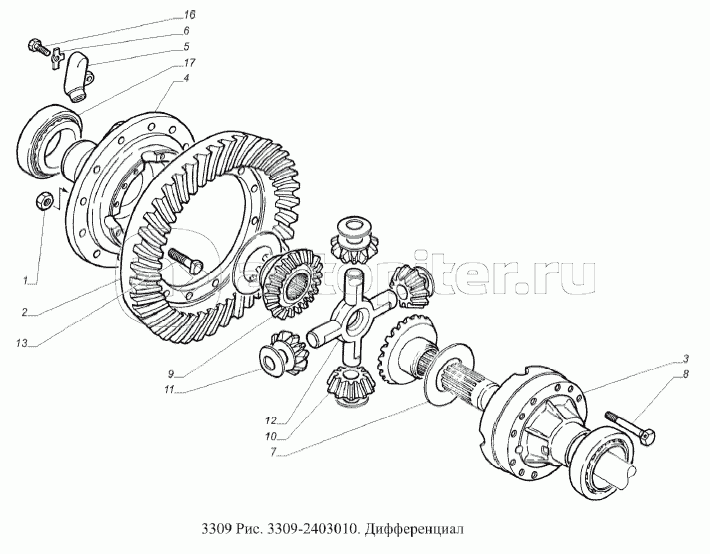 16
6
5
17
4
1
2
13
9
11
12
10
7
3
8
autopiter.ru
3309 Рис. 3309-2403010. Дифференциал